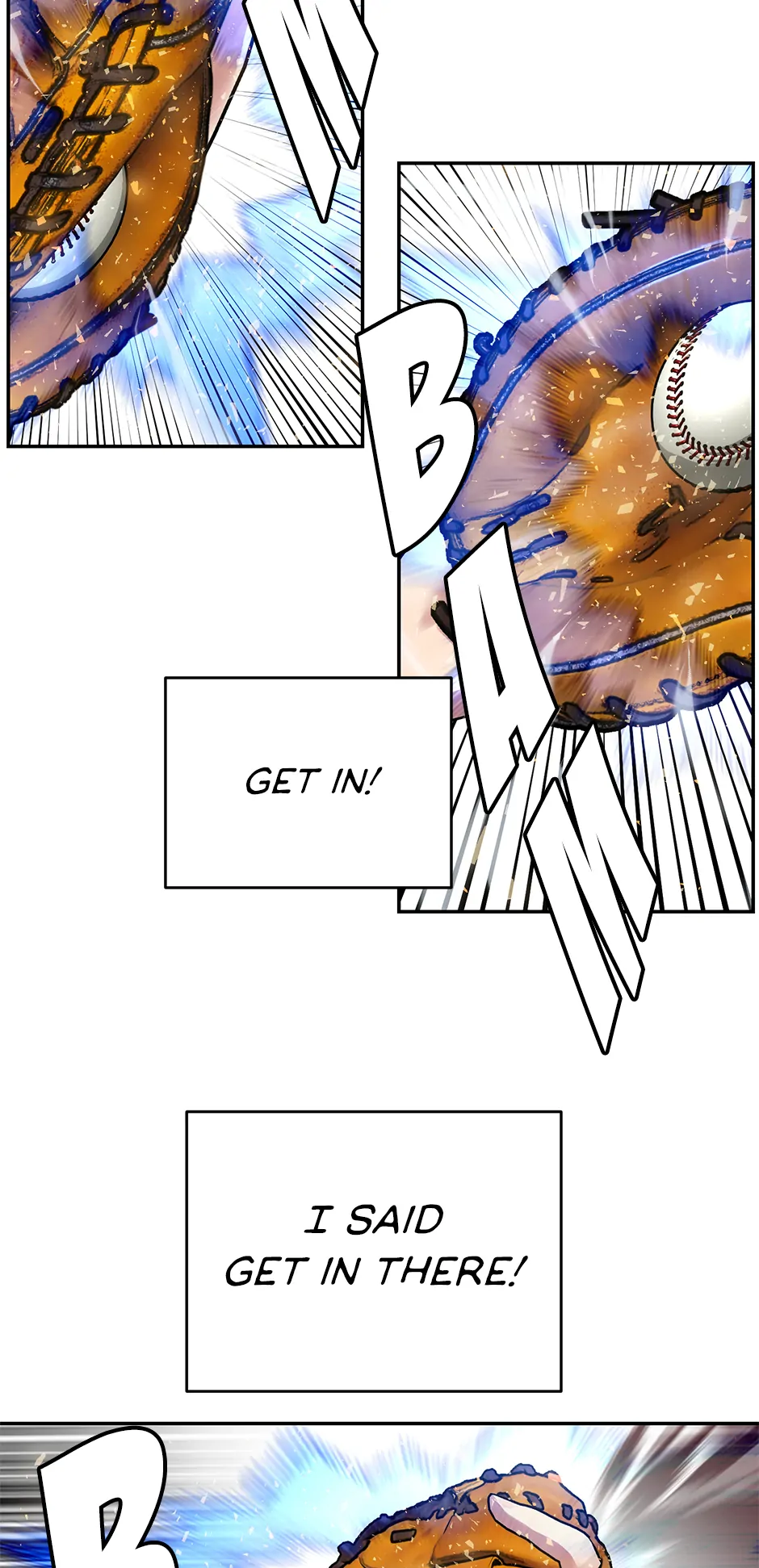 M

BAM

GET IN!

I SAID GET IN THERE!

B