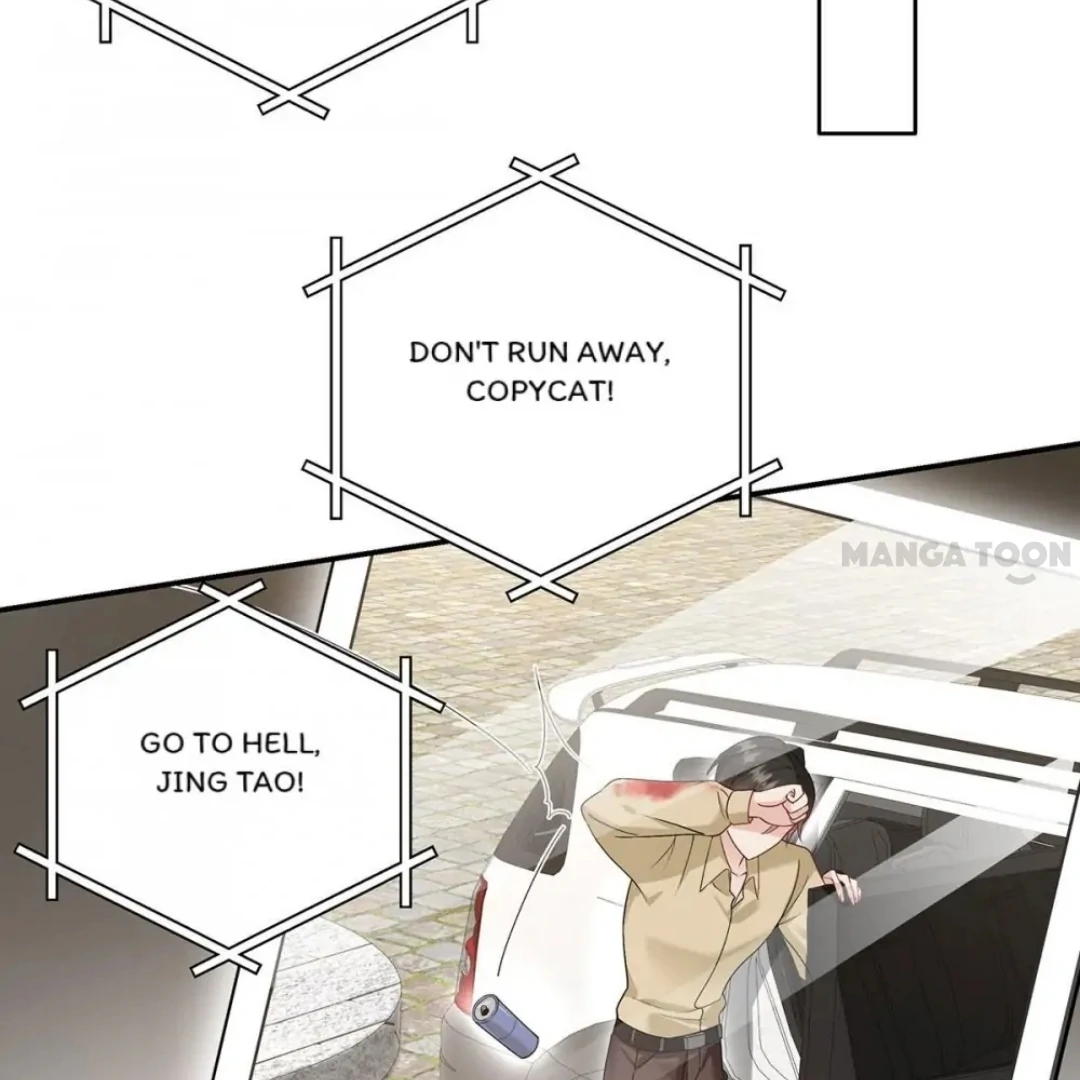 DON'T RUN AWAY, COPYCAT!

MANGA TOON

GO TO HELL, JING TAO!