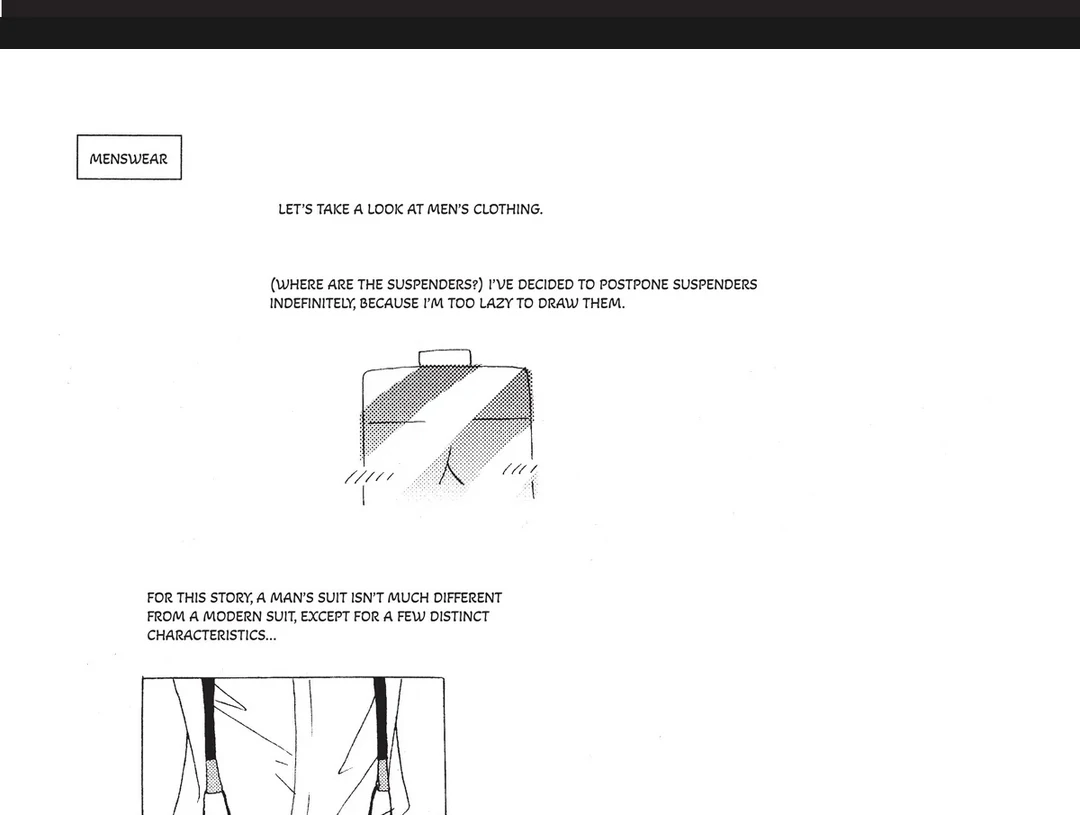 MENSWEAR

LET'S TAKE A LOOK AT MEN'S CLOTHING.

(WHERE ARE THE SUSPENDERS?) I'VE DECIDED TO POSTPONE SUSPENDERS INDEFINITELY, BECAUSE I'M TOO LAZY TO DRAW THEM.

FOR THIS STORY, A MAN'S SUIT ISN'T MUCH DIFFERENT FROM A MODERN SUIT, EXCEPT FOR A FEW DISTINCT CHARACTERISTICS...