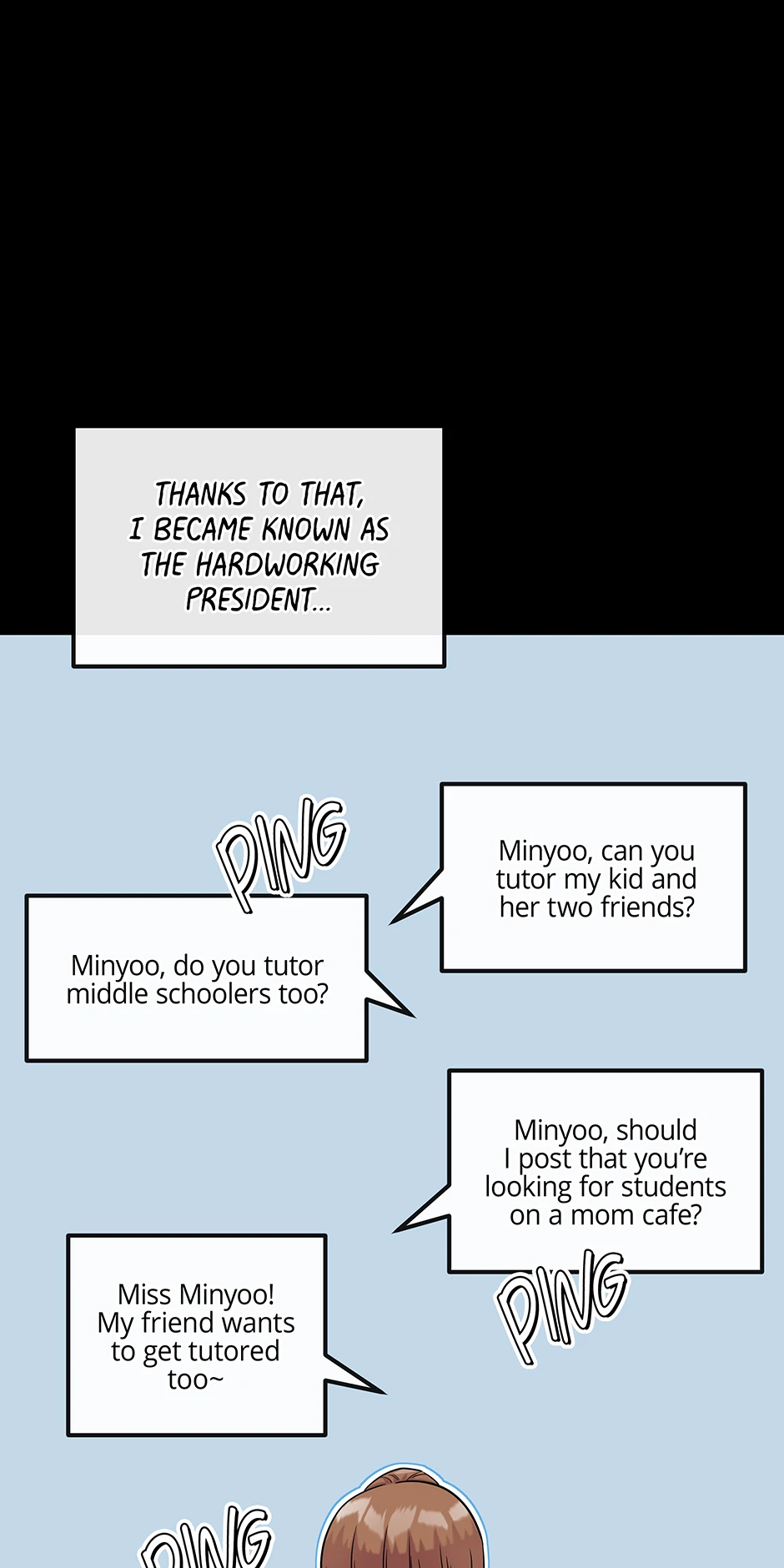 THANKS TO THAT, I BECAME KNOWN AS THE HARDWORKING PRESIDENT...

PING

Minyoo, can you tutor my kid and her two friends?

Minyoo, do you tutor middle schoolers too?

Minyoo, should I post that you're looking for students on a mom cafe?

PING

Miss Minyoo! My friend wants to get tutored too~

PING