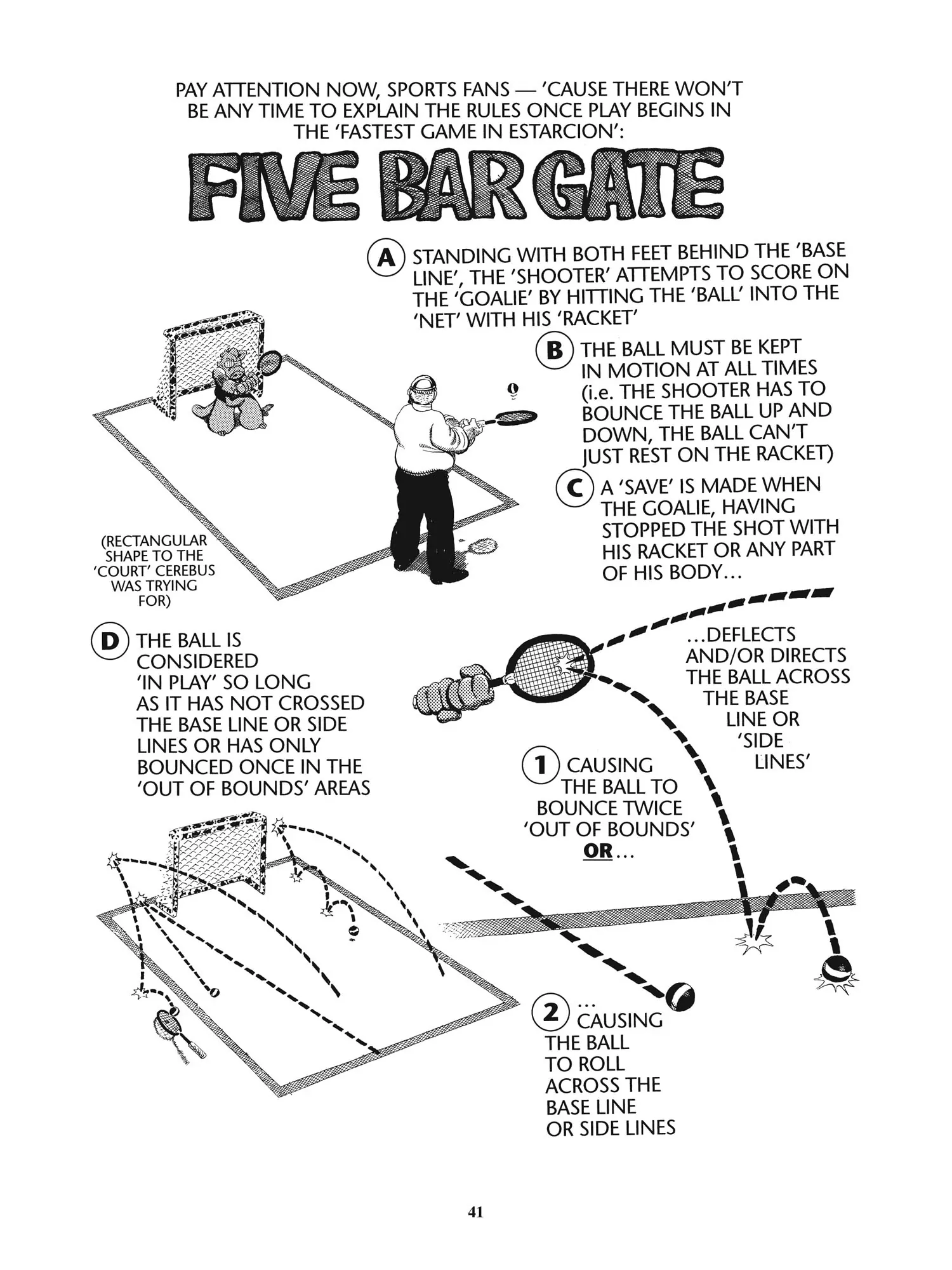 PAY ATTENTION NOW, SPORTS FANS — 'CAUSE THERE WON'T BE ANY TIME TO EXPLAIN THE RULES ONCE PLAY BEGINS IN THE 'FASTEST GAME IN ESTARCION':

FIVE BAR GATE

A STANDING WITH BOTH FEET BEHIND THE 'BASE LINE', THE 'SHOOTER' ATTEMPTS TO SCORE ON THE 'GOALIE' BY HITTING THE 'BALL' INTO THE 'NET' WITH HIS 'RACKET'

B THE BALL MUST BE KEPT IN MOTION AT ALL TIMES (i.e. THE SHOOTER HAS TO BOUNCE THE BALL UP AND DOWN, THE BALL CAN'T JUST REST ON THE RACKET)

C A 'SAVE' IS MADE WHEN THE GOALIE, HAVING STOPPED THE SHOT WITH HIS RACKET OR ANY PART OF HIS BODY...

(RECTANGULAR SHAPE TO THE 'COURT' CEREBUS WAS TRYING FOR)

D THE BALL IS CONSIDERED 'IN PLAY' SO LONG AS IT HAS NOT CROSSED THE BASE LINE OR SIDE LINES OR HAS ONLY BOUNCED ONCE IN THE 'OUT OF BOUNDS' AREAS

...DEFLECTS AND/OR DIRECTS THE BALL ACROSS THE BASE LINE OR 'SIDE LINES'

1 CAUSING THE BALL TO BOUNCE TWICE 'OUT OF BOUNDS' OR...

2 ... CAUSING THE BALL TO ROLL ACROSS THE BASE LINE OR SIDE LINES

41