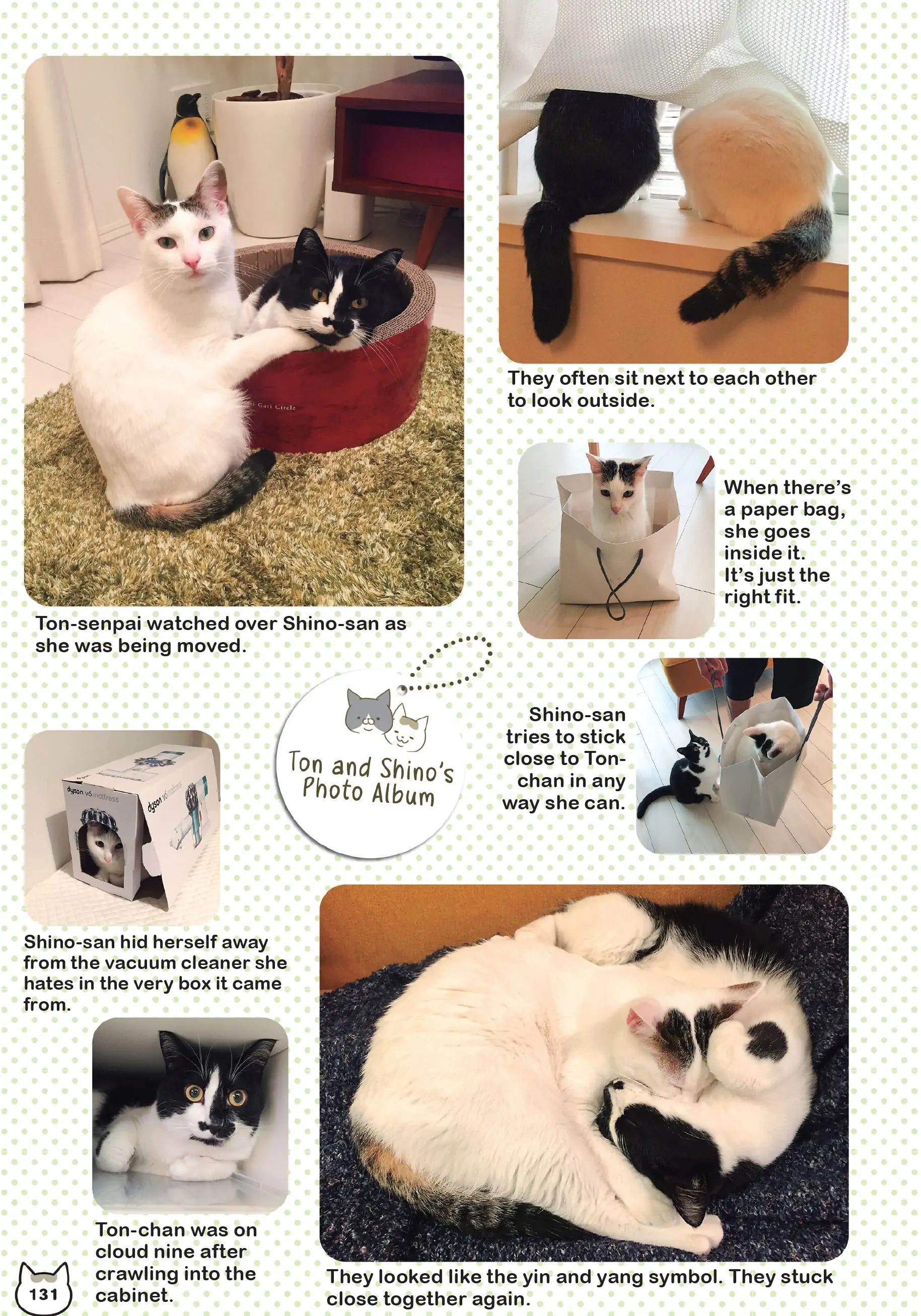 Gari Circle

Ton-senpai watched over Shino-san as she was being moved.

They often sit next to each other to look outside.

When there's a paper bag, she goes inside it. It's just the right fit.

Ton and Shino's Photo Album

Shino-san tries to stick close to Ton-chan in any way she can.

dyson v6 mattress

dyson v6 mattress

Shino-san hid herself away from the vacuum cleaner she hates in the very box it came from.

Ton-chan was on cloud nine after crawling into the cabinet.

They looked like the yin and yang symbol. They stuck close together again.

131