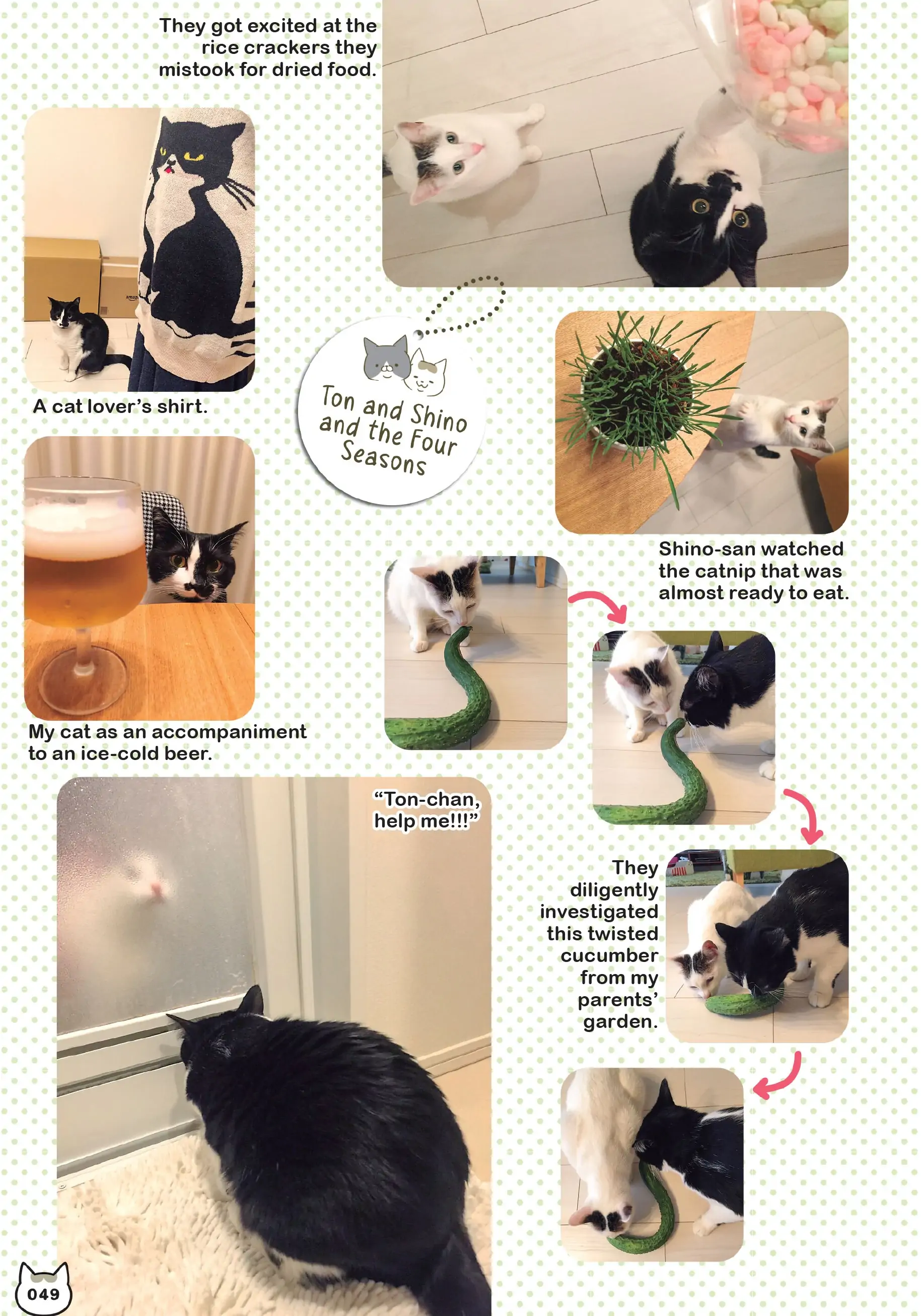 They got excited at the rice crackers they mistook for dried food.

A cat lover's shirt.

Ton and Shino and the Four Seasons

Shino-san watched the catnip that was almost ready to eat.

My cat as an accompaniment to an ice-cold beer.

"Ton-chan, help me!!!"

They diligently investigated this twisted cucumber from my parents' garden.

049