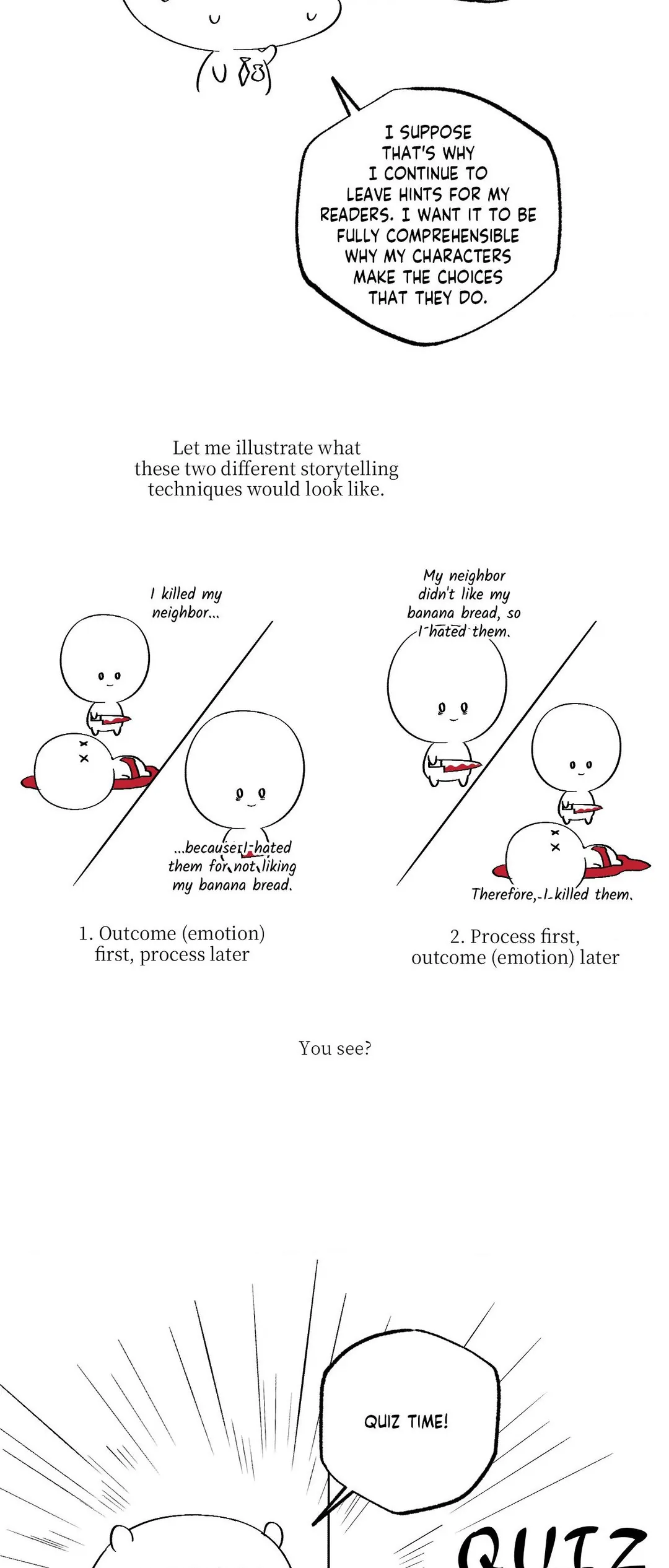 I SUPPOSE THAT'S WHY I CONTINUE TO LEAVE HINTS FOR MY READERS. I WANT IT TO BE FULLY COMPREHENSIBLE WHY MY CHARACTERS MAKE THE CHOICES THAT THEY DO.

Let me illustrate what these two different storytelling techniques would look like.

I killed my neighbor...

...because I hated them for not liking my banana bread.

1. Outcome (emotion) first, process later

My neighbor didn't like my banana bread, so I hated them.

Therefore, I killed them.

2. Process first, outcome (emotion) later

You see?

QUIZ TIME!

QUIZ