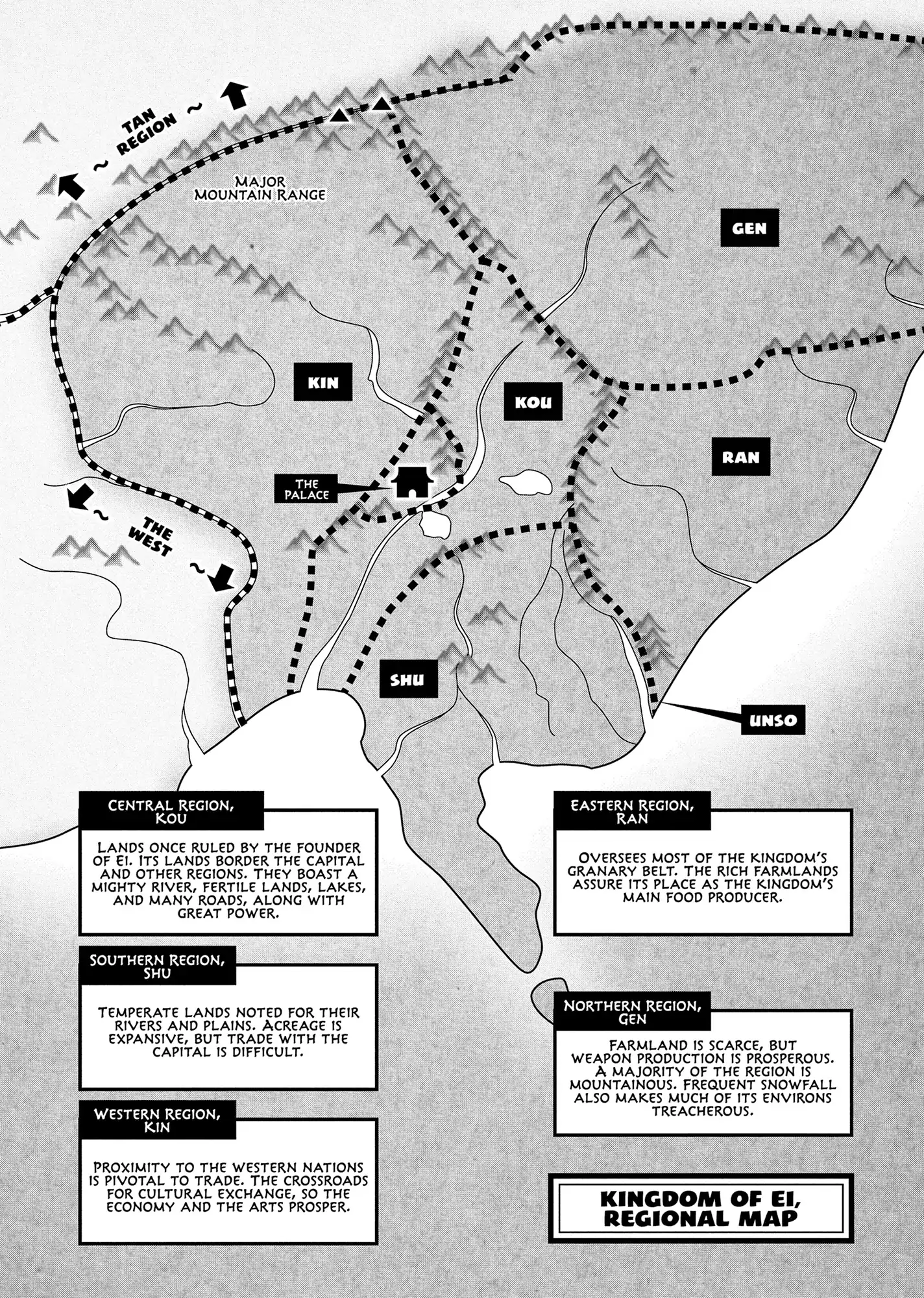 ~ TAN REGION ~

MAJOR MOUNTAIN RANGE

GEN

KIN

KOU

RAN

THE PALACE

~ THE WEST ~

SHU

UNSO

CENTRAL REGION, KOU

LANDS ONCE RULED BY THE FOUNDER OF EI. ITS LANDS BORDER THE CAPITAL AND OTHER REGIONS. THEY BOAST A MIGHTY RIVER, FERTILE LANDS, LAKES, AND MANY ROADS, ALONG WITH GREAT POWER.

SOUTHERN REGION, SHU

TEMPERATE LANDS NOTED FOR THEIR RIVERS AND PLAINS. ACREAGE IS EXPANSIVE, BUT TRADE WITH THE CAPITAL IS DIFFICULT.

WESTERN REGION, KIN

PROXIMITY TO THE WESTERN NATIONS IS PIVOTAL TO TRADE. THE CROSSROADS FOR CULTURAL EXCHANGE, SO THE ECONOMY AND THE ARTS PROSPER.

EASTERN REGION, RAN

OVERSEES MOST OF THE KINGDOM'S GRANARY BELT. THE RICH FARMLANDS ASSURE ITS PLACE AS THE KINGDOM'S MAIN FOOD PRODUCER.

NORTHERN REGION, GEN

FARMLAND IS SCARCE, BUT WEAPON PRODUCTION IS PROSPEROUS. A MAJORITY OF THE REGION IS MOUNTAINOUS. FREQUENT SNOWFALL ALSO MAKES MUCH OF ITS ENVIRONS TREACHEROUS.

KINGDOM OF EI, REGIONAL MAP