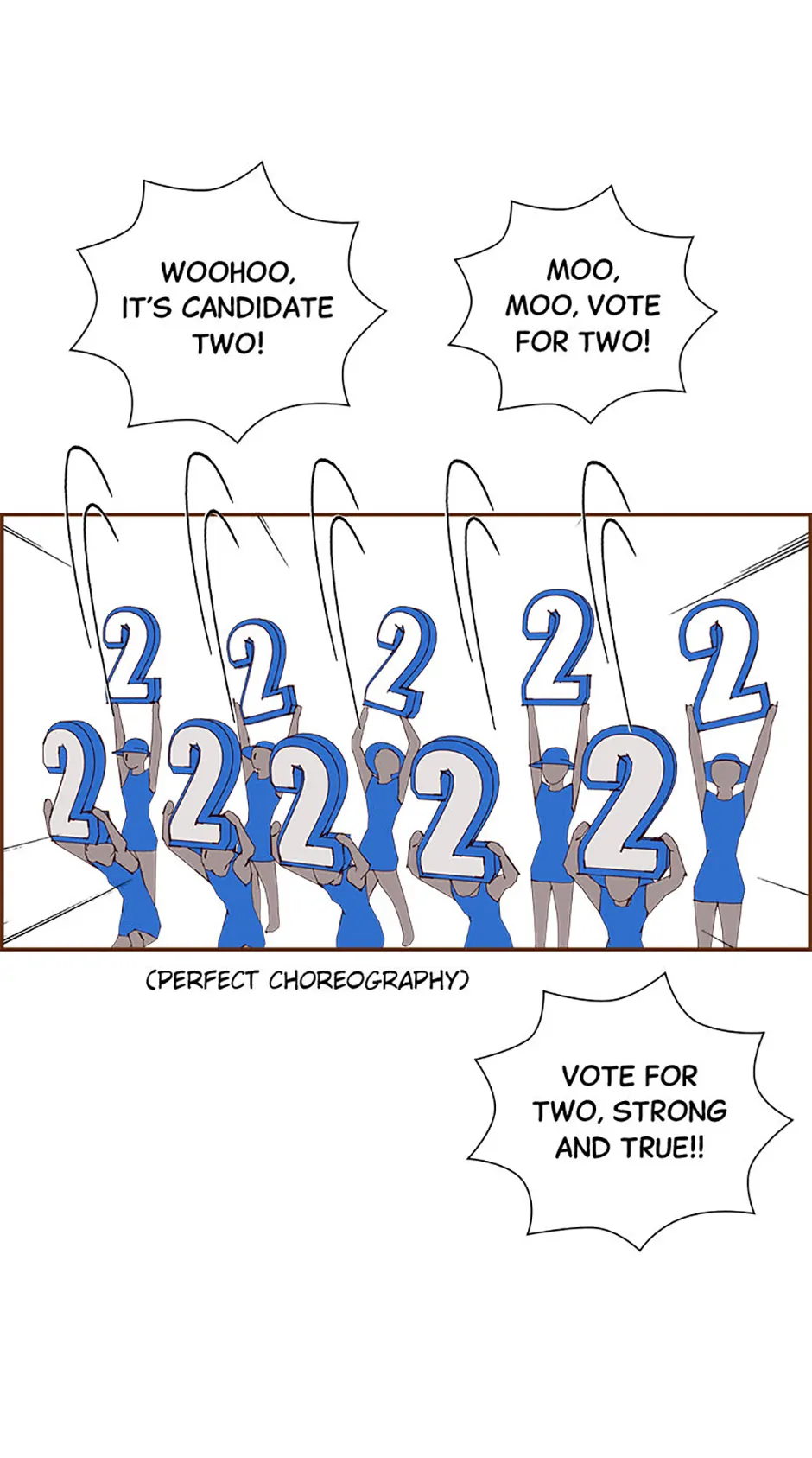 WOOHOO, IT'S CANDIDATE TWO!

MOO, MOO, VOTE FOR TWO!

2 2 2 2 2
2 2 2 2 2

(PERFECT CHOREOGRAPHY)

VOTE FOR TWO, STRONG AND TRUE!!